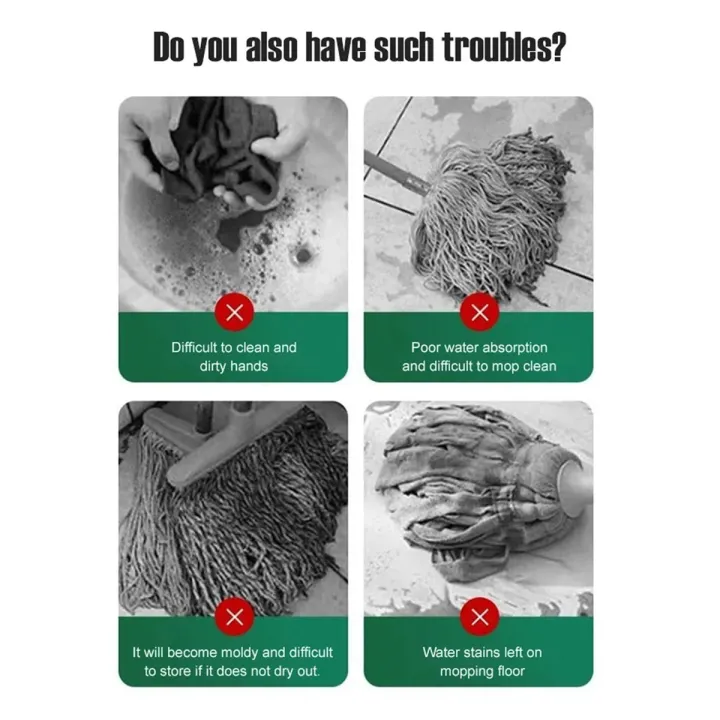 Do you also have such troubles?

Difficult to clean and dirty hands

Poor water absorption and difficult to mop clean

It will become moldy and difficult to store if it does not dry out.

Water stains left on mopping floor