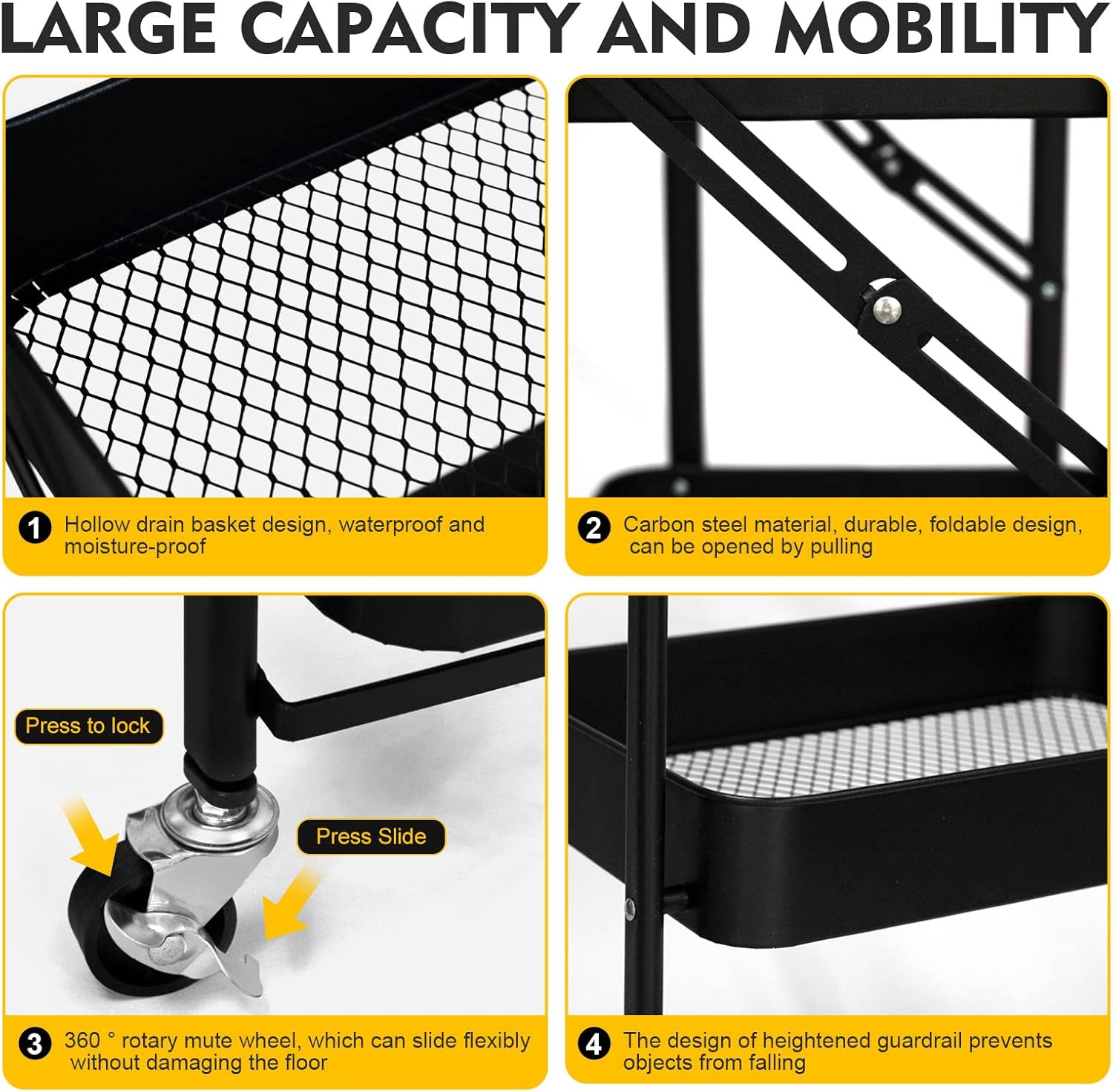 LARGE CAPACITY AND MOBILITY

1 Hollow drain basket design, waterproof and moisture-proof

2 Carbon steel material, durable, foldable design, can be opened by pulling

Press to lock

Press Slide

3 360 ° rotary mute wheel, which can slide flexibly without damaging the floor

4 The design of heightened guardrail prevents objects from falling