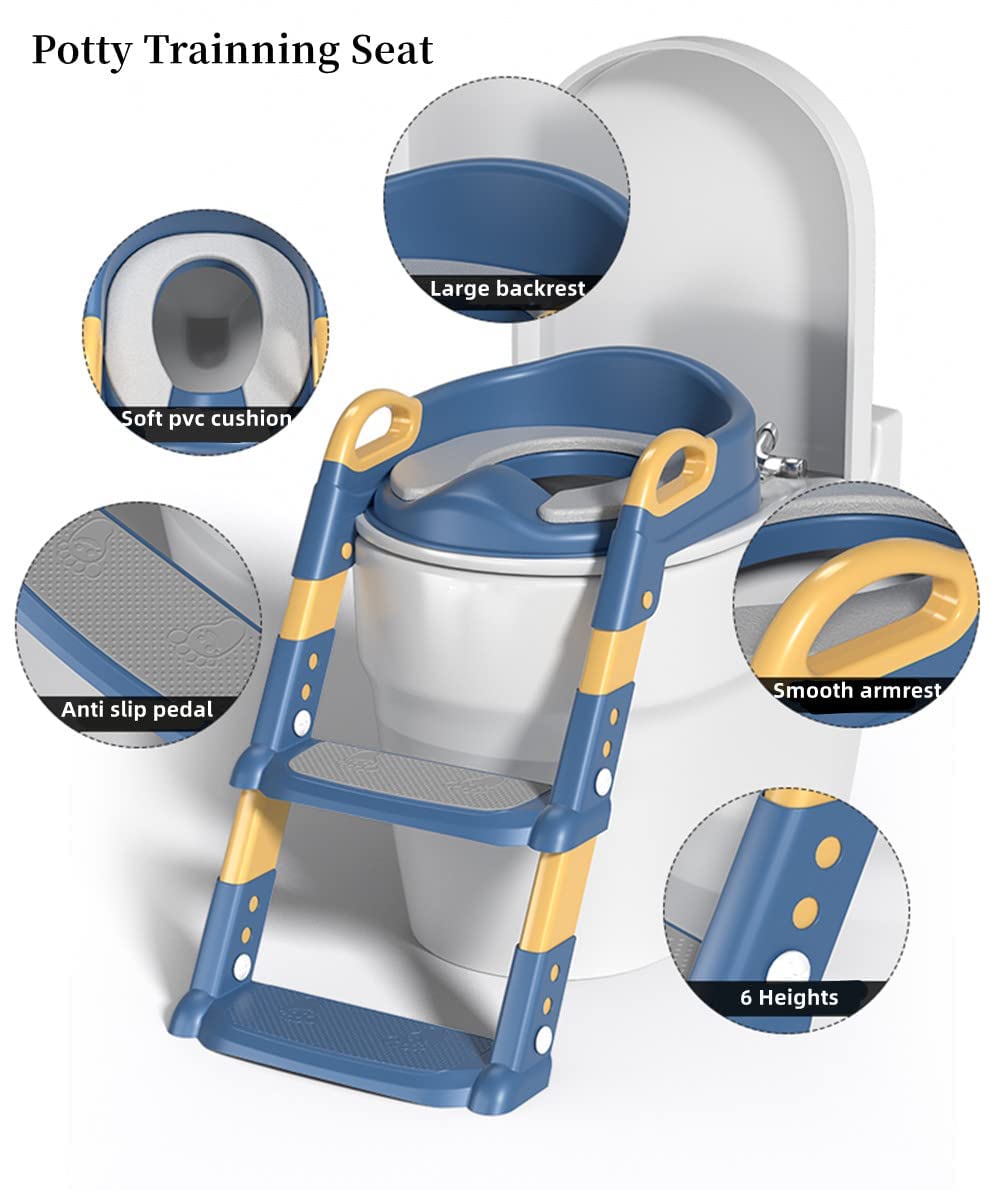 Potty Trainning Seat

Large backrest

Soft pvc cushion

Anti slip pedal

Smooth armrest

6 Heights