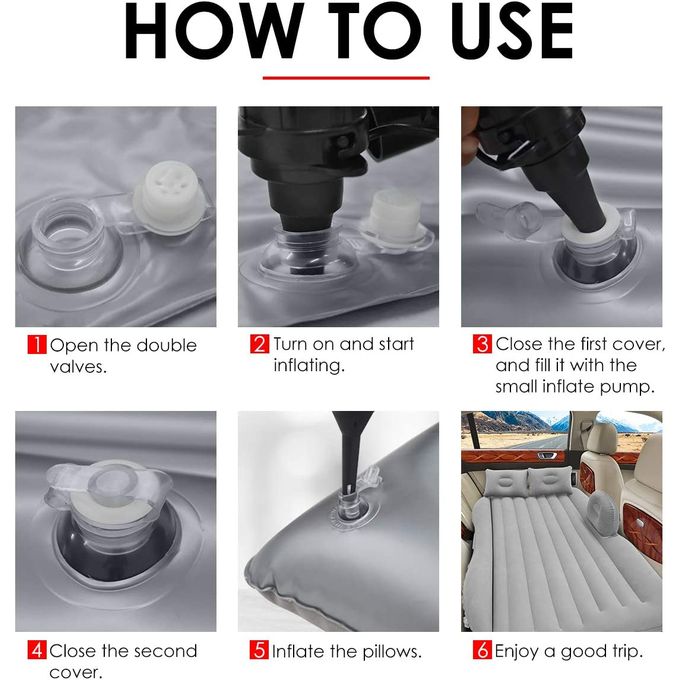 HOW TO USE

1 Open the double valves.

2 Turn on and start inflating.

3 Close the first cover, and fill it with the small inflate pump.

4 Close the second cover.

5 Inflate the pillows.

6 Enjoy a good trip.