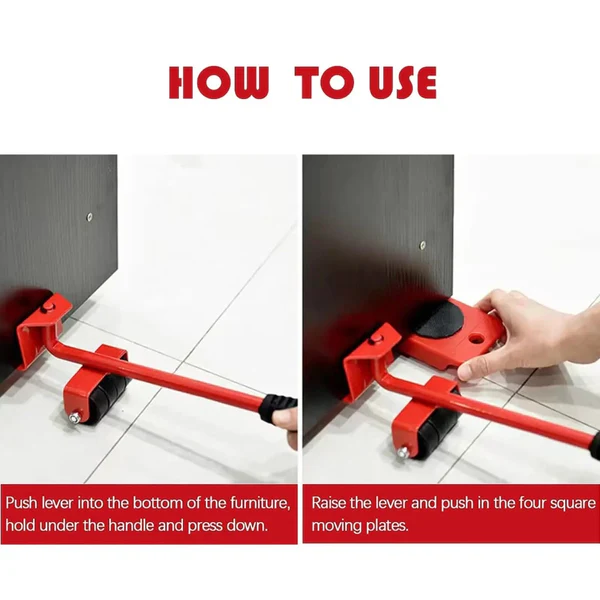 HOW TO USE

Push lever into the bottom of the furniture, hold under the handle and press down.

Raise the lever and push in the four square moving plates.